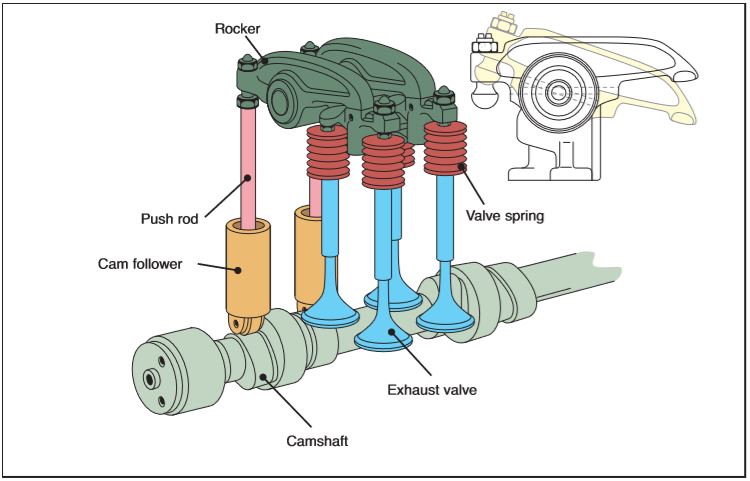 Rocker

Push rod

Cam follower

Valve spring

Exhaust valve

Camshaft